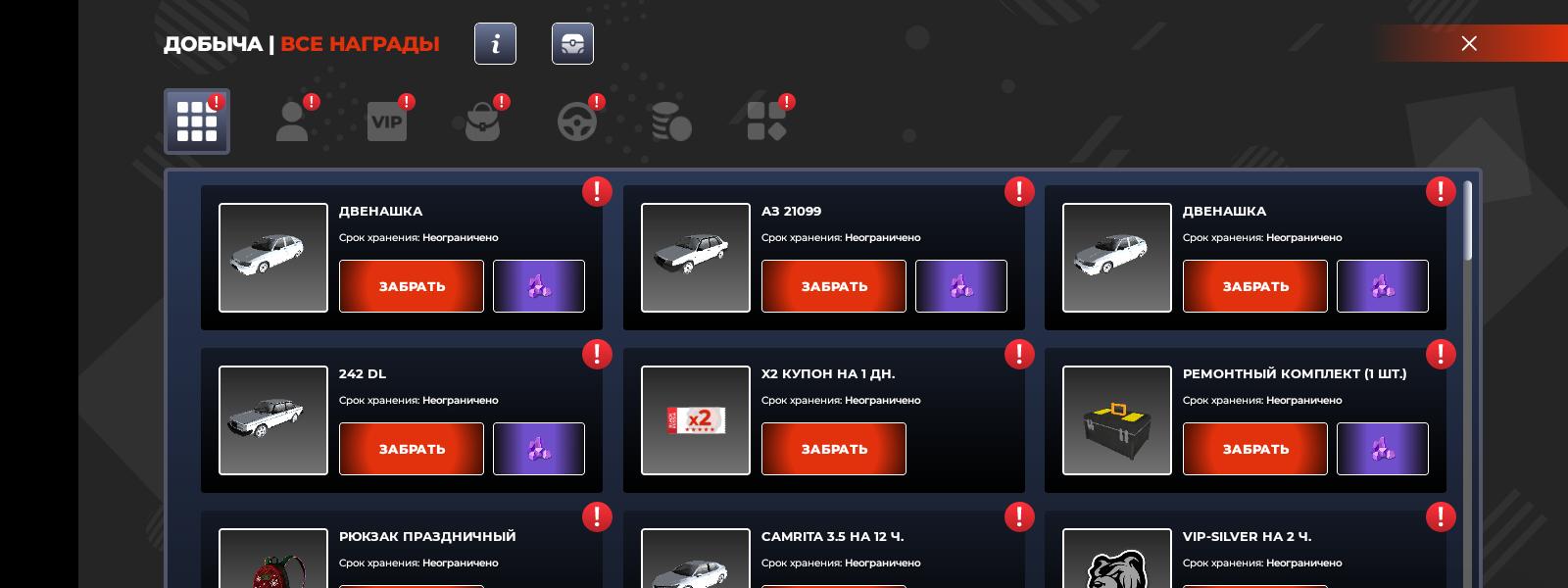 ДОБЫЧА | ВСЕ НАГРАДЫ

i

VIP

ДВЕНАШКА
Срок хранения: Неограничено
ЗАБРАТЬ

АЗ 21099
Срок хранения: Неограничено
ЗАБРАТЬ

ДВЕНАШКА
Срок хранения: Неограничено
ЗАБРАТЬ

242 DL
Срок хранения: Неограничено
ЗАБРАТЬ

X2 КУПОН НА 1 ДН.
Срок хранения: Неограничено
x2
ЗАБРАТЬ

РЕМОНТНЫЙ КОМПЛЕКТ (1 ШТ.)
Срок хранения: Неограничено
ЗАБРАТЬ

РЮКЗАК ПРАЗДНИЧНЫЙ
Срок хранения: Неограничено

CAMRITA 3.5 НА 12 Ч.
Срок хранения: Неограничено

VIP-SILVER НА 2 Ч.
Срок хранения: Неограничено