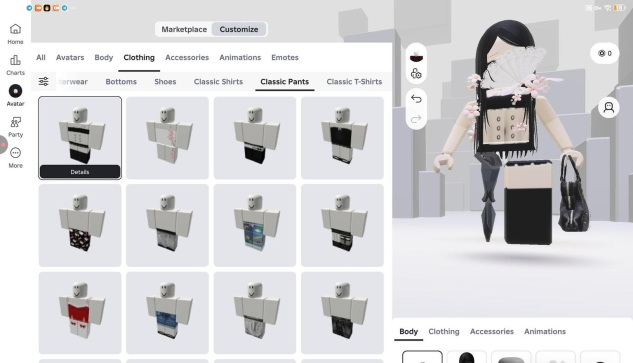 Home
Charts
Avatar
Party
More

Marketplace Customize

All Avatars Body Clothing Accessories Animations Emotes

terwear Bottoms Shoes Classic Shirts Classic Pants Classic T-Shirts

Details

0

Body Clothing Accessories Animations